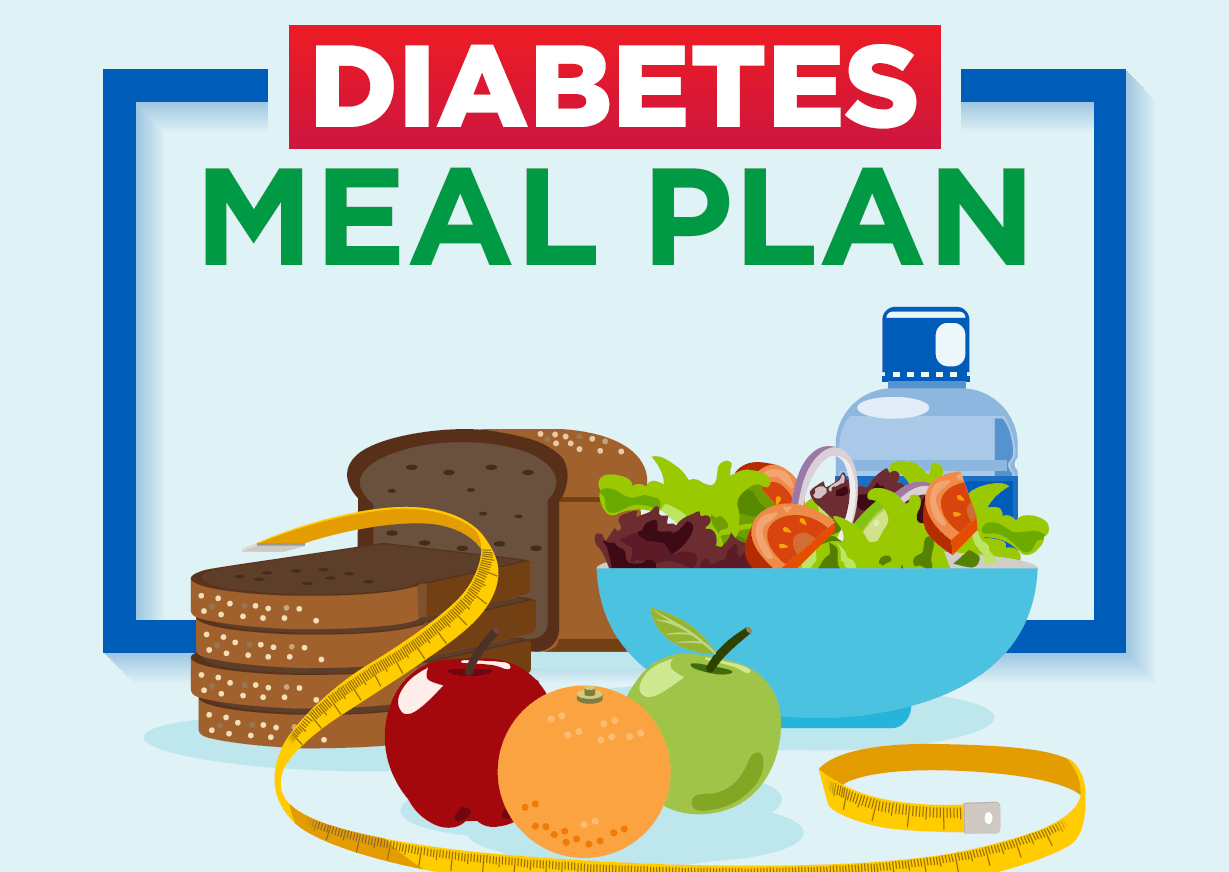 DIABETES
MEAL PLAN